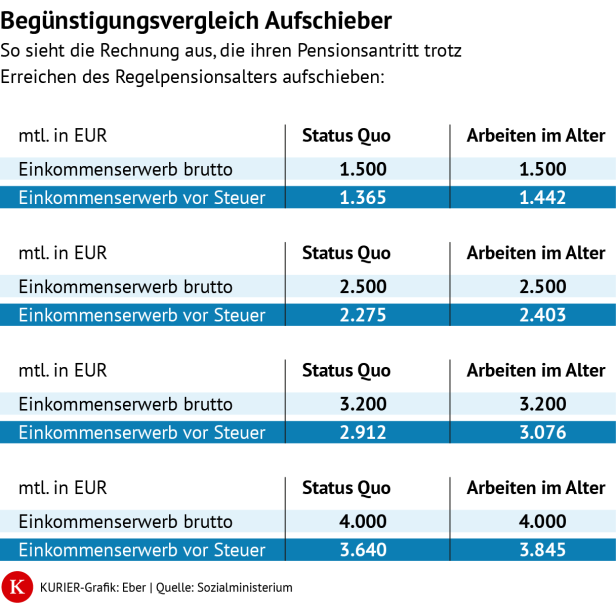 Begünstigungsvergleich Aufschieber

So sieht die Rechnung aus, die ihren Pensionsantritt trotz Erreichen des Regelpensionsalters aufschieben:

| mtl. in EUR | Status Quo | Arbeiten im Alter |
|---|---|---|
| Einkommenserwerb brutto | 1.500 | 1.500 |
| Einkommenserwerb vor Steuer | 1.365 | 1.442 |

| mtl. in EUR | Status Quo | Arbeiten im Alter |
|---|---|---|
| Einkommenserwerb brutto | 2.500 | 2.500 |
| Einkommenserwerb vor Steuer | 2.275 | 2.403 |

| mtl. in EUR | Status Quo | Arbeiten im Alter |
|---|---|---|
| Einkommenserwerb brutto | 3.200 | 3.200 |
| Einkommenserwerb vor Steuer | 2.912 | 3.076 |

| mtl. in EUR | Status Quo | Arbeiten im Alter |
|---|---|---|
| Einkommenserwerb brutto | 4.000 | 4.000 |
| Einkommenserwerb vor Steuer | 3.640 | 3.845 |

K KURIER-Grafik: Eber | Quelle: Sozialministerium